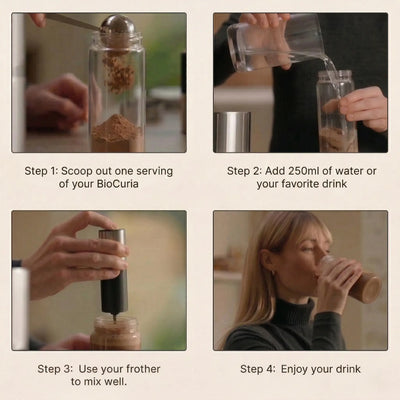 Step 1: Scoop out one serving of your BioCuria

Step 2: Add 250ml of water or your favorite drink

Step 3: Use your frother to mix well.

Step 4: Enjoy your drink