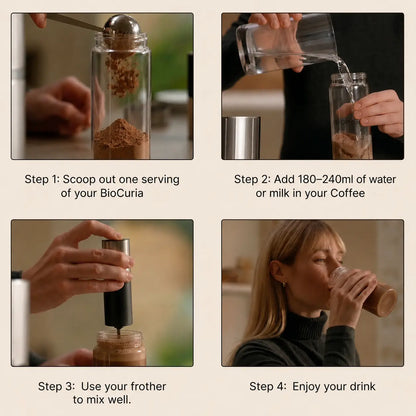 Step 1: Scoop out one serving of your BioCuria

Step 2: Add 180–240ml of water or milk in your Coffee

Step 3: Use your frother to mix well.

Step 4: Enjoy your drink