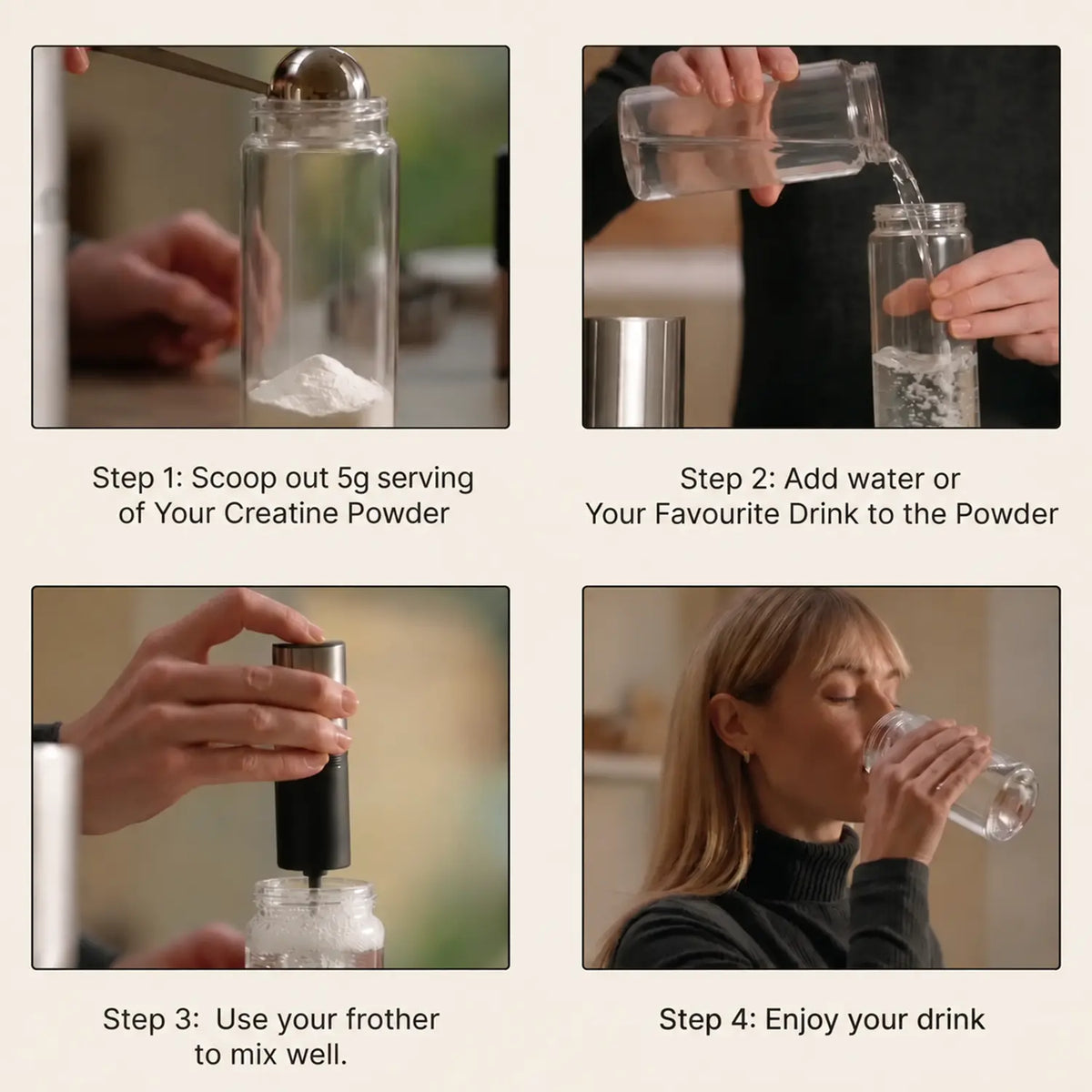 Step 1: Scoop out 5g serving of Your Creatine Powder

Step 2: Add water or Your Favourite Drink to the Powder

Step 3: Use your frother to mix well.

Step 4: Enjoy your drink